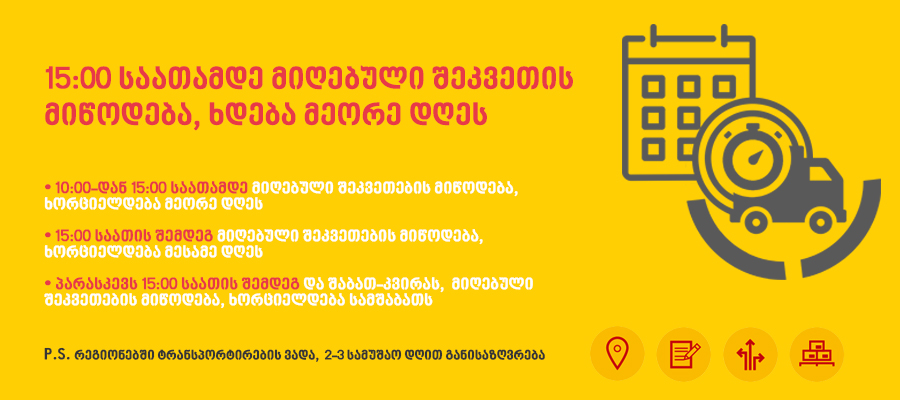 15:00 საათამდე მიღებული შეკვეთის მიწოდება, ხდება მეორე დღეს

• 10:00-დან 15:00 საათამდე მიღებული შეკვეთების მიწოდება, ხორციელდება მეორე დღეს

• 15:00 საათის შემდეგ მიღებული შეკვეთების მიწოდება, ხორციელდება მესამე დღეს

• პარასკევს 15:00 საათის შემდეგ და შაბათ-კვირას, მიღებული შეკვეთების მიწოდება, ხორციელდება სამშაბათს

P.S. რეგიონებში ტრანსპორტირების ვადა, 2-3 სამუშაო დღით განისაზღვრება